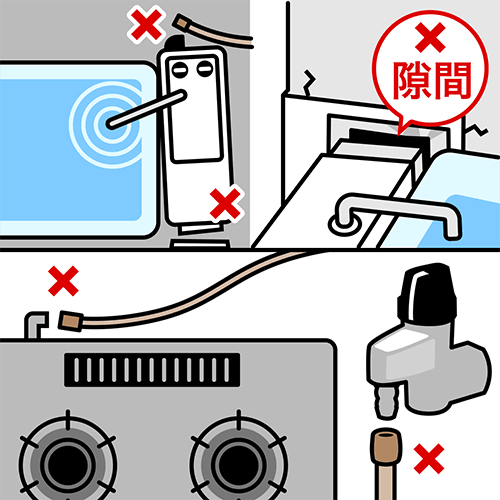 隙間