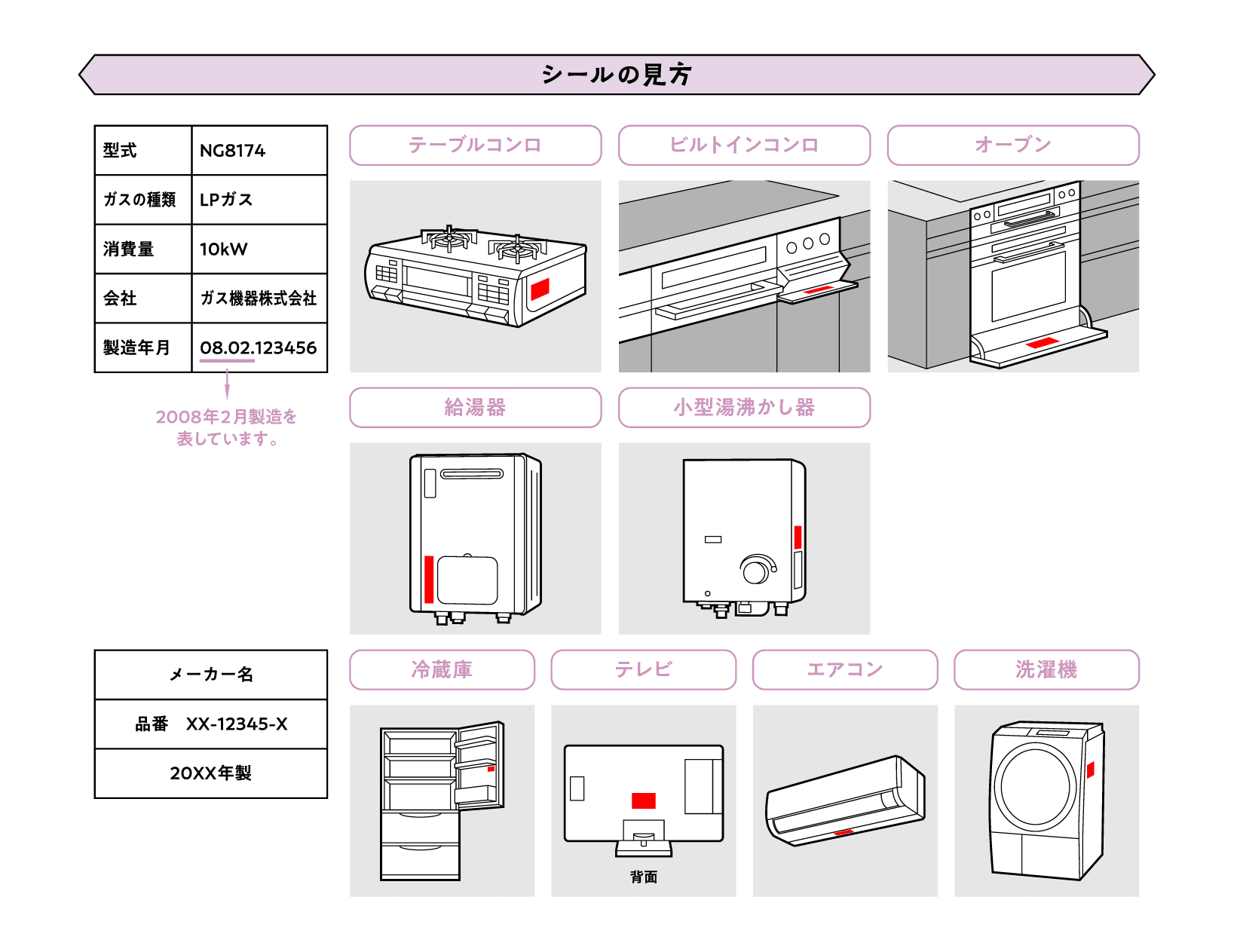 シールの見方

| 型式 | NG8174 |
|---|---|
| ガスの種類 | LPガス |
| 消費量 | 10kW |
| 会社 | ガス機器株式会社 |
| 製造年月 | 08.02.123456 |

2008年2月製造を表しています。

テーブルコンロ

ビルトインコンロ

オーブン

給湯器

小型湯沸かし器

| メーカー名 |
|---|
| 品番　XX-12345-X |
| 20XX年製 |

冷蔵庫

テレビ

背面

エアコン

洗濯機